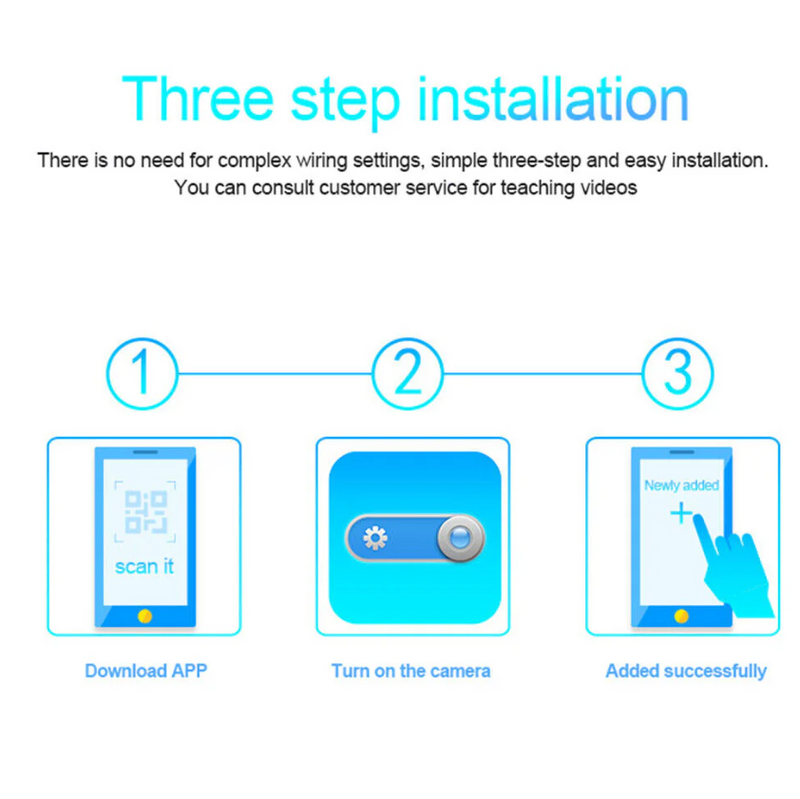 Three step installation

There is no need for complex wiring settings, simple three-step and easy installation. You can consult customer service for teaching videos

1

2

3

scan it

Newly added

+

Download APP

Turn on the camera

Added successfully